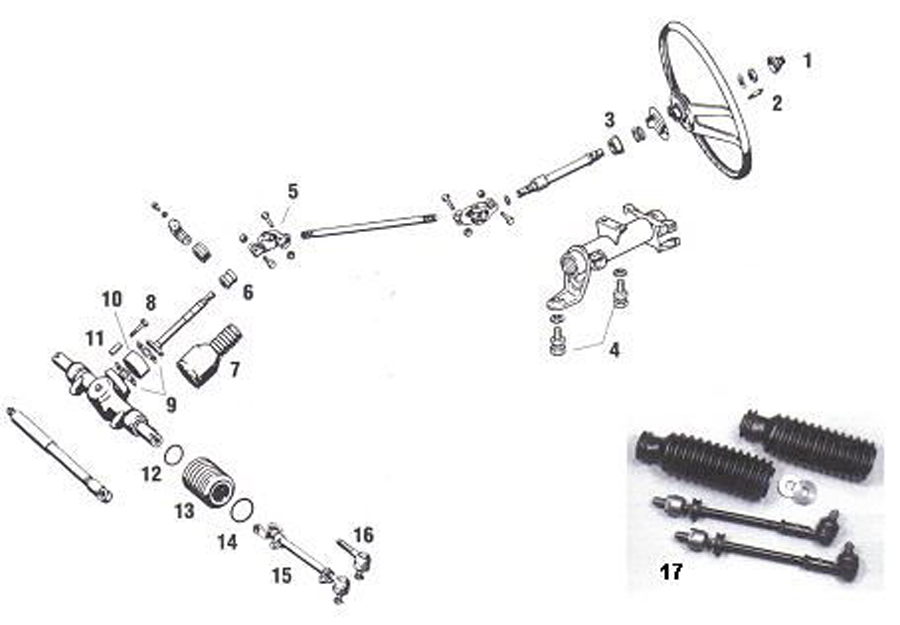 1
2
3
5
6
10
8
11
7
9
4
12
13
14
16
15
17