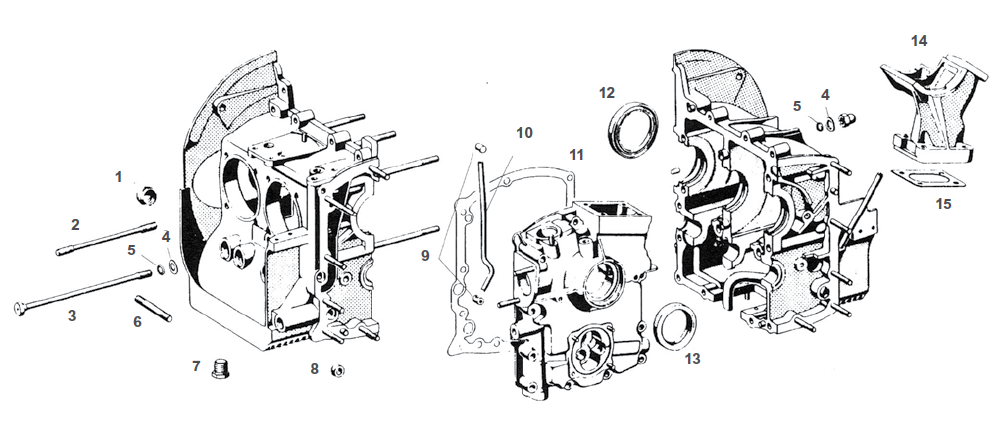 1
2
5
4
3
6
7
8
9
10
11
12
13
5
4
14
15