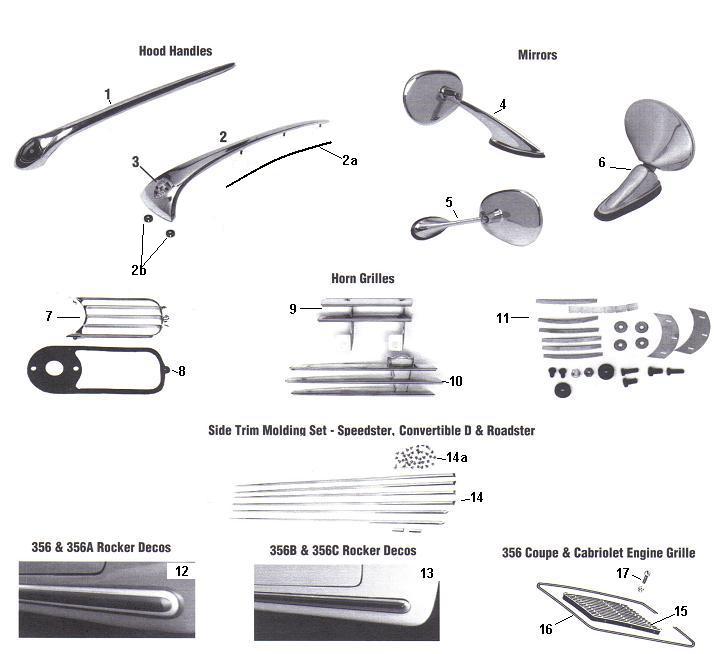 Hood Handles

1

2

3

2a

2b

Mirrors

4

5

6

Horn Grilles

7

8

9

10

11

Side Trim Molding Set - Speedster, Convertible D & Roadster

14a

14

356 & 356A Rocker Decos

12

356B & 356C Rocker Decos

13

356 Coupe & Cabriolet Engine Grille

17

15

16