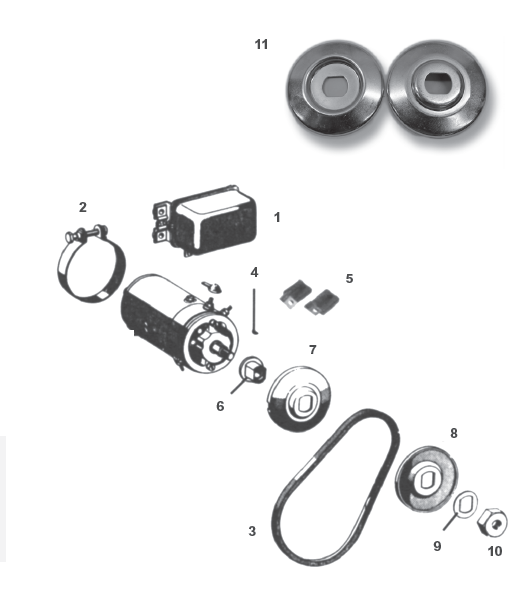 11

2

1

4

5

7

6

8

3

9

10