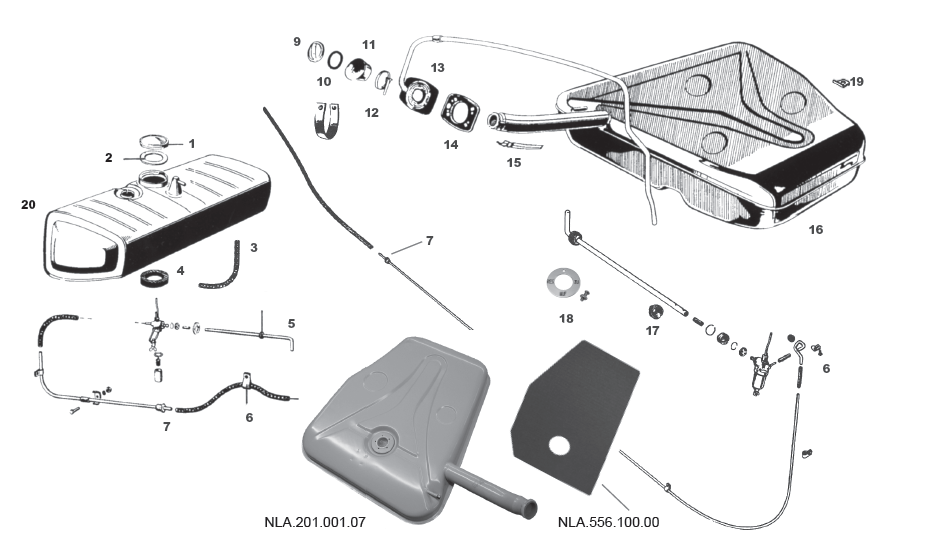 9
11
10
13
12
19
14
15
1
2
20
3
4
7
16
5
18
17
6
7
6
NLA.201.001.07
NLA.556.100.00