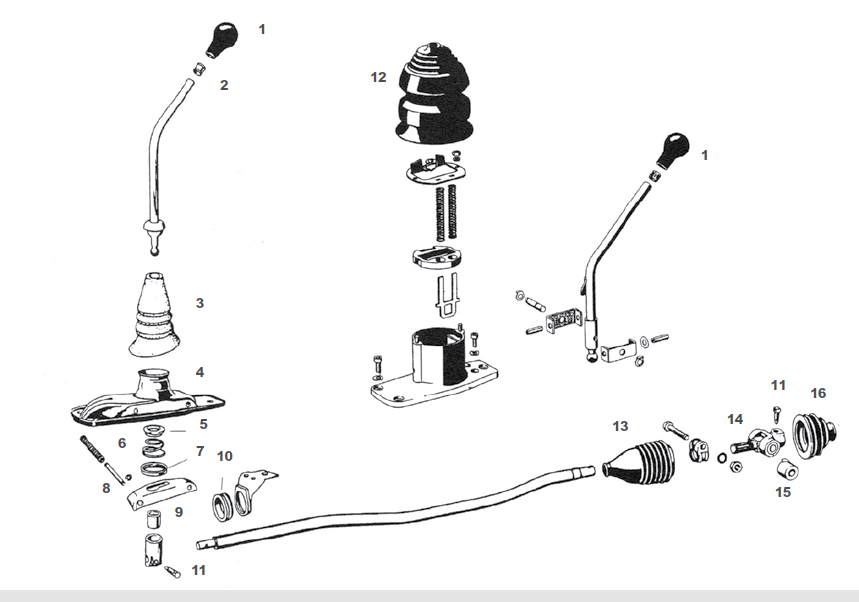 1
2
12
1
3
4
5
6
7
10
8
9
11
13
11
16
14
15