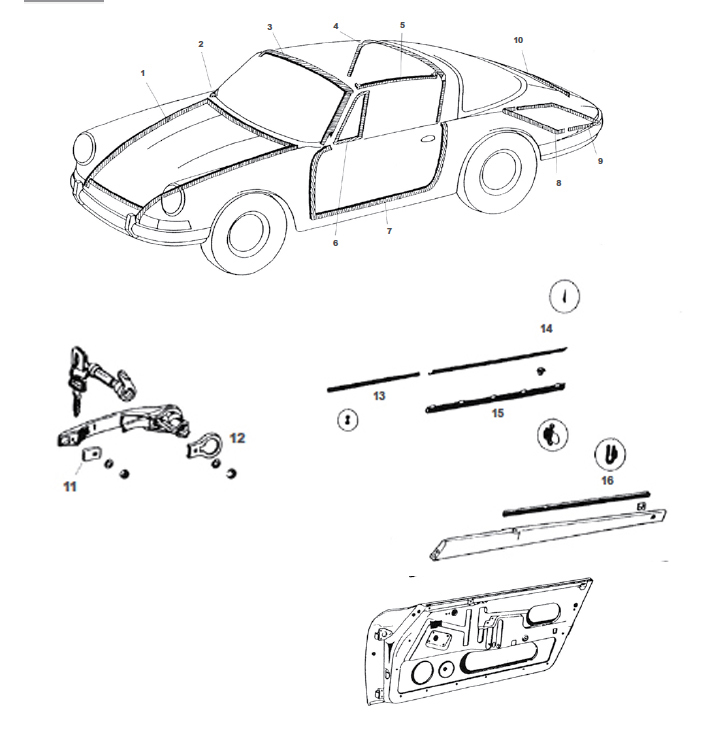 1
2
3
4
5
10
9
8
7
6
14
13
15
12
11
16