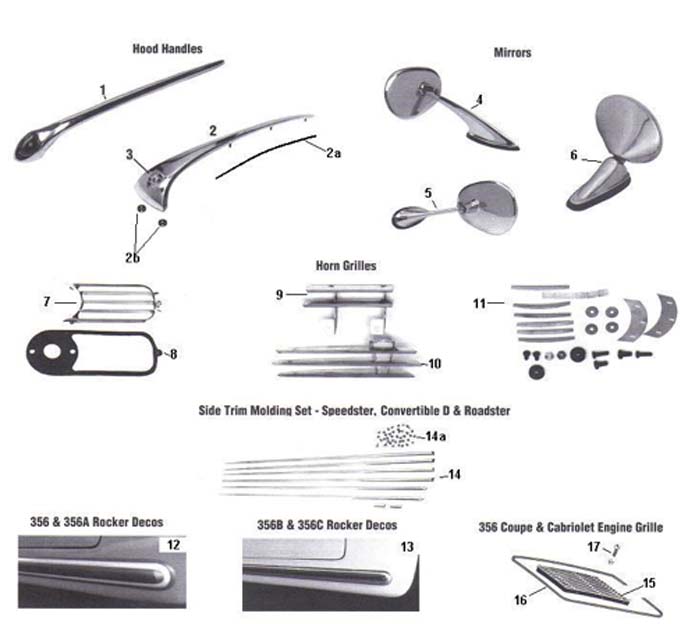 Hood Handles

1

2

3

2a

2b

Mirrors

4

5

6

7

8

Horn Grilles

9

10

11

Side Trim Molding Set - Speedster, Convertible D & Roadster

14a

14

356 & 356A Rocker Decos

12

356B & 356C Rocker Decos

13

356 Coupe & Cabriolet Engine Grille

17

15

16